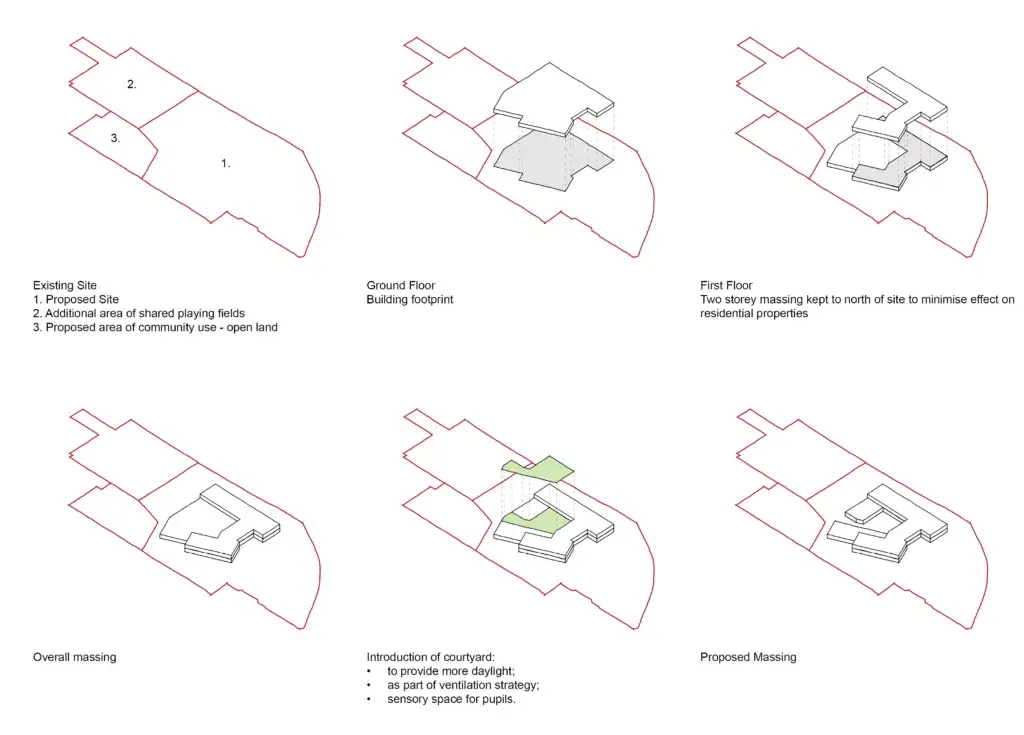 2.

3.

1.

Existing Site
1. Proposed Site
2. Additional area of shared playing fields
3. Proposed area of community use - open land

Ground Floor
Building footprint

First Floor
Two storey massing kept to north of site to minimise effect on residential properties

Overall massing

Introduction of courtyard:
• to provide more daylight;
• as part of ventilation strategy;
• sensory space for pupils.

Proposed Massing